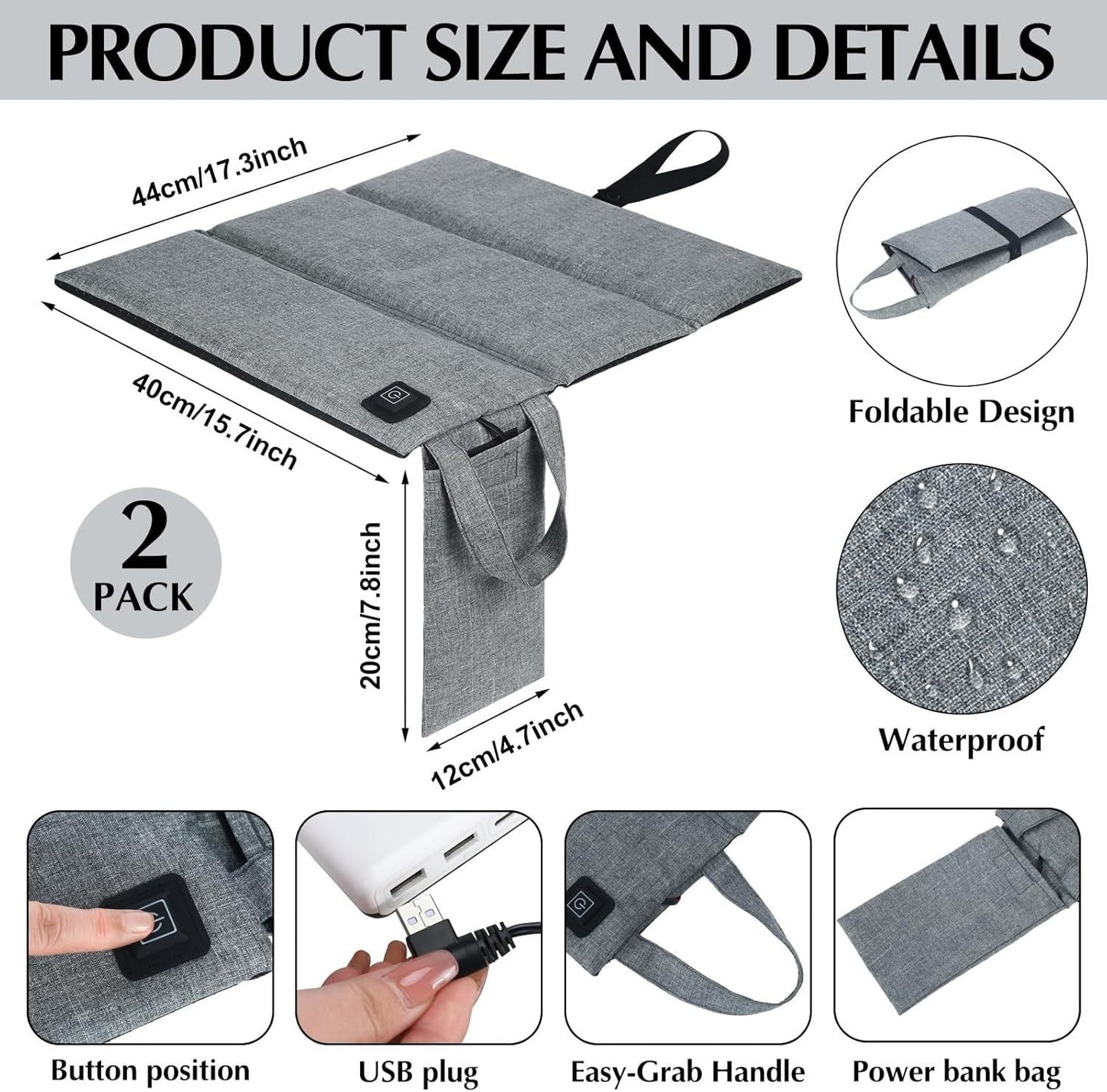 PRODUCT SIZE AND DETAILS

44cm/17.3inch

40cm/15.7inch

2 PACK

20cm/7.8inch

12cm/4.7inch

Foldable Design

Waterproof

Button position

USB plug

Easy-Grab Handle

Power bank bag