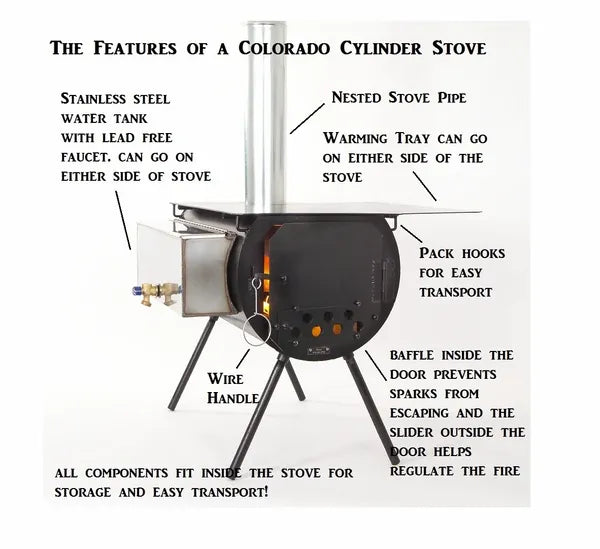 The Features of a Colorado Cylinder Stove

Stainless steel water tank with lead free faucet. can go on either side of stove

Nested Stove Pipe

Warming Tray can go on either side of the stove

Pack hooks for easy transport

Wire Handle

baffle inside the door prevents sparks from escaping and the slider outside the door helps regulate the fire

all components fit inside the stove for storage and easy transport!