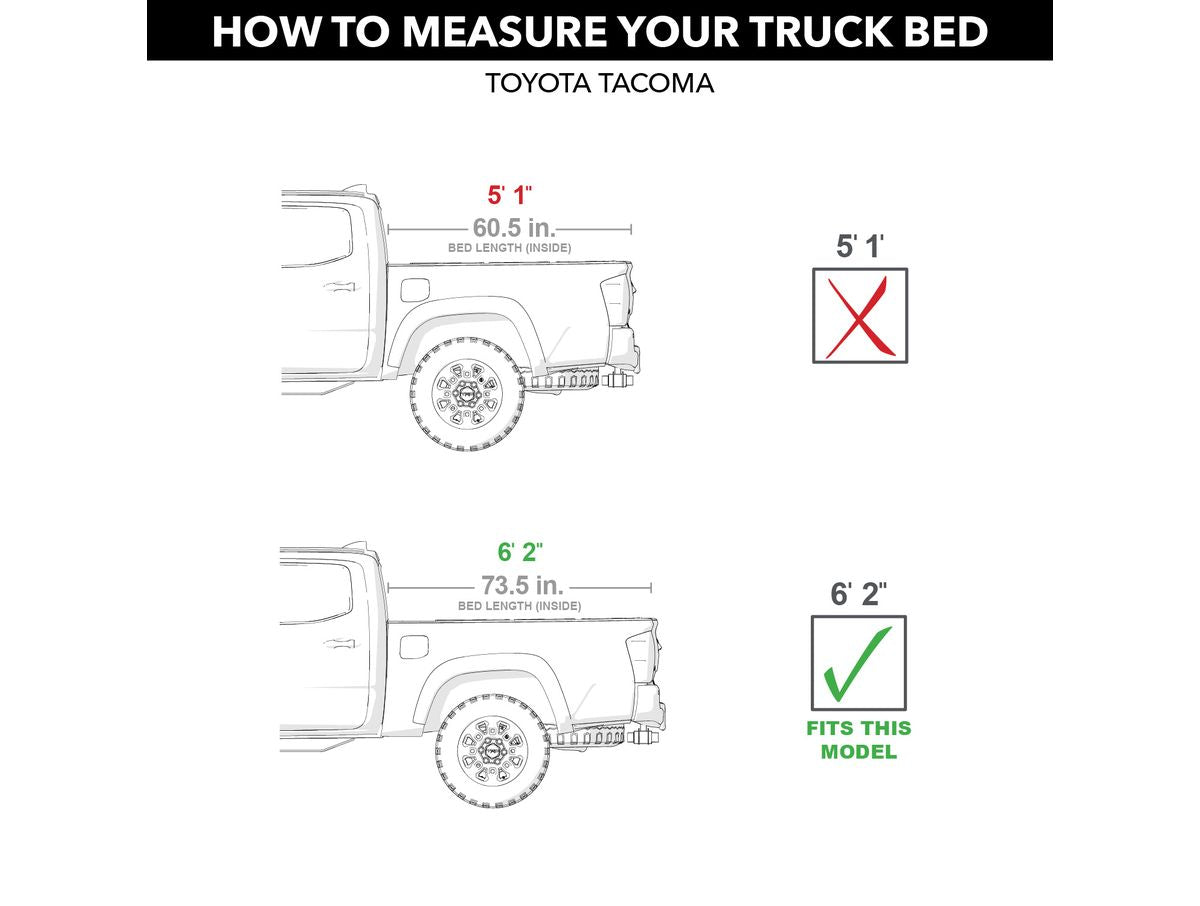 HOW TO MEASURE YOUR TRUCK BED

TOYOTA TACOMA

5' 1"
60.5 in.
BED LENGTH (INSIDE)

5' 1'

6' 2"
73.5 in.
BED LENGTH (INSIDE)

6' 2"

FITS THIS MODEL